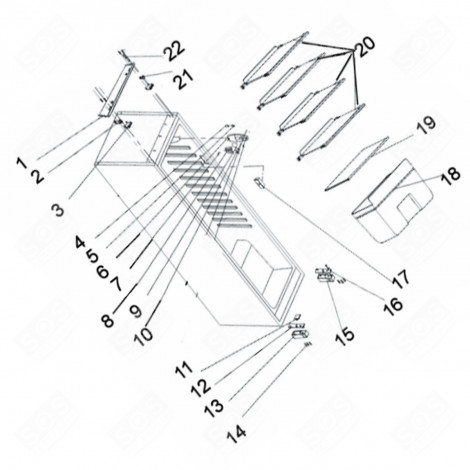 22
21
20
19
18
1
2
3
4
5
6
7
8
9
10
17
16
15
11
12
13
14