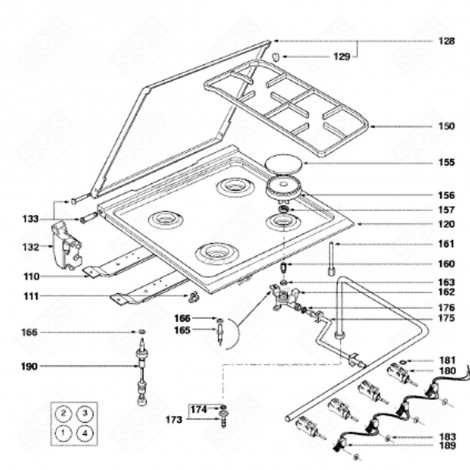 128
129
150
155
156
157
120
161
160
163
162
176
175
181
180
183
189
133
132
110
111
166
165
166
190
174
173
2
3
1
4