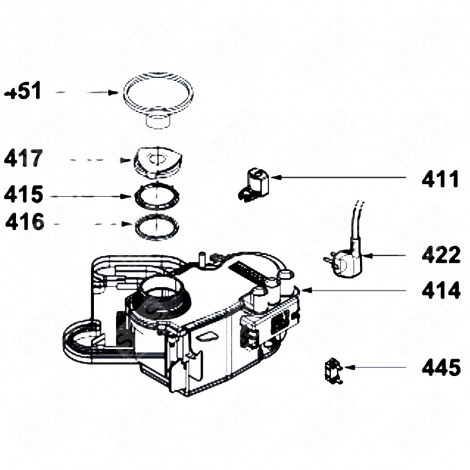 451

417

415

416

411

422

414

445