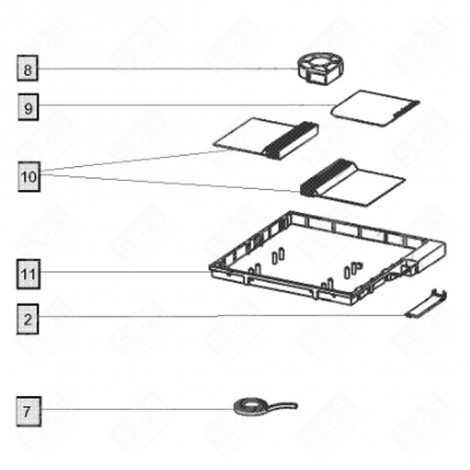 8
9
10
11
2
7