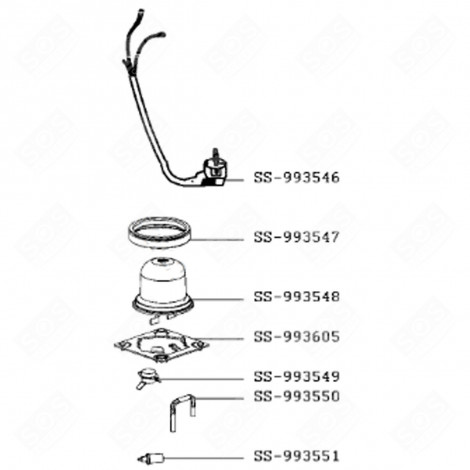 SS-993546

SS-993547

SS-993548

SS-993605

SS-993549

SS-993550

SS-993551