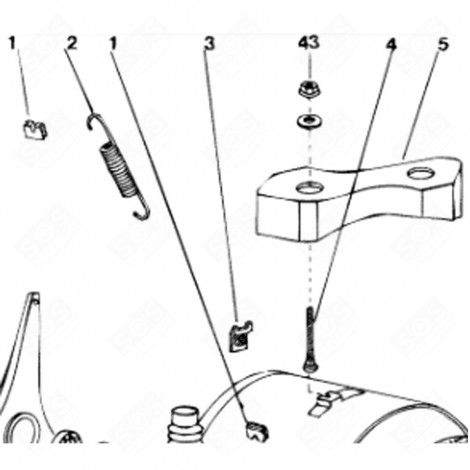 1
2
1
3
43
4
5