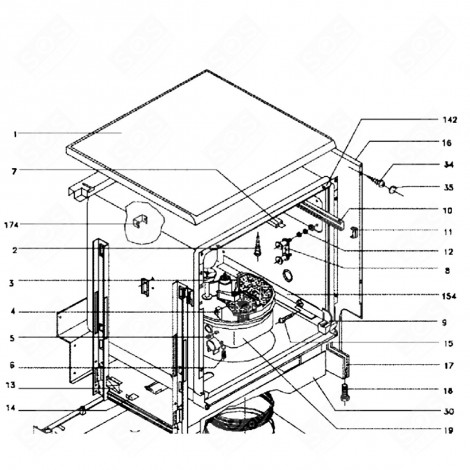 1
7
174
2
3
4
5
6
13
14
142
16
34
35
10
11
12
8
154
9
15
17
18
30
19