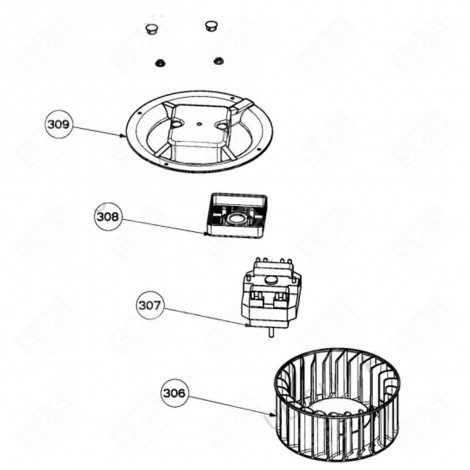 309

308

307

306