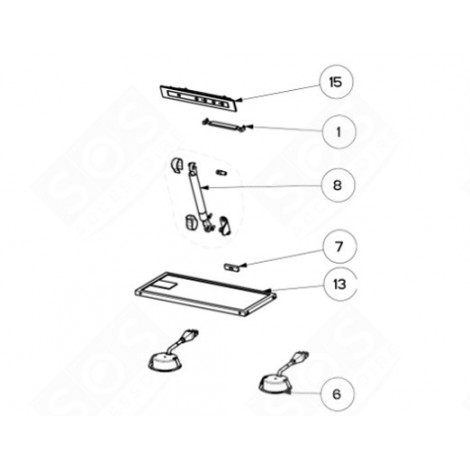 15
1
8
7
13
6