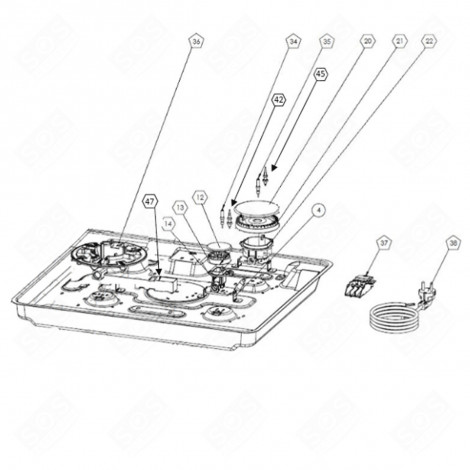 36
34
35
20
21
22
45
42
47
13
12
14
4
37
38