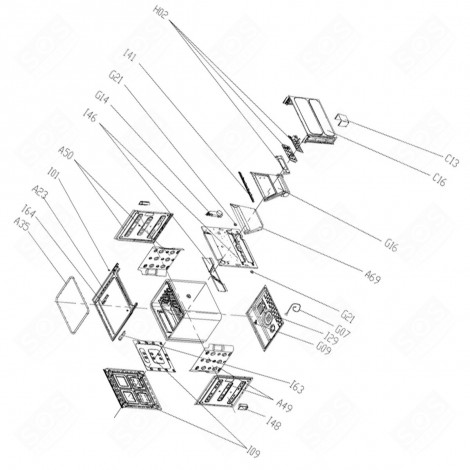 H02
I41
G21
G14
I46
A50
I01
A23
I64
A35
C13
C16
G16
A69
G21
G07
I29
G09
I63
A49
I48
I09