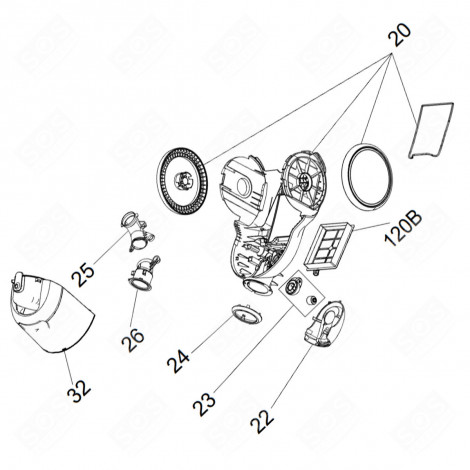 20
120B
25
26
32
24
23
22